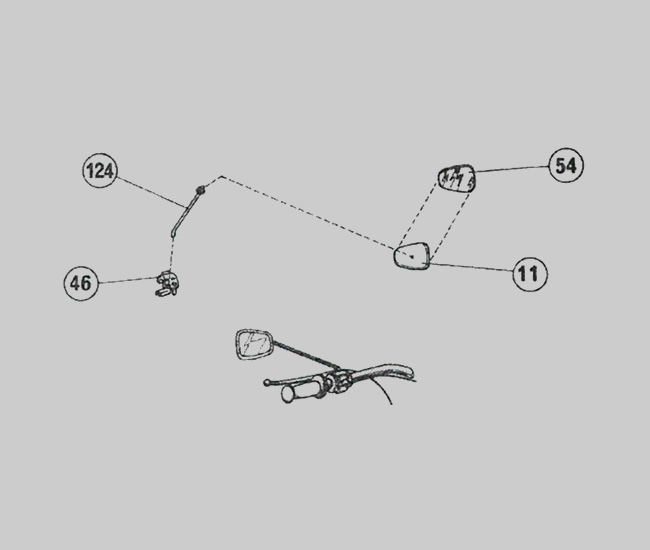 124

54

46

11