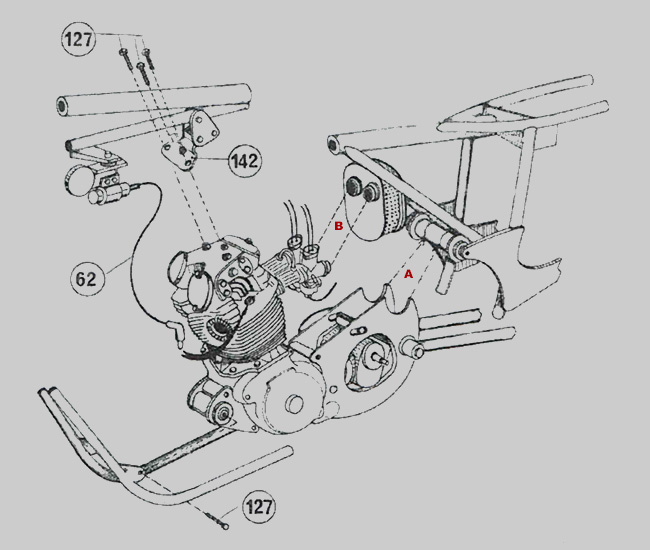 127
142
B
62
A
127