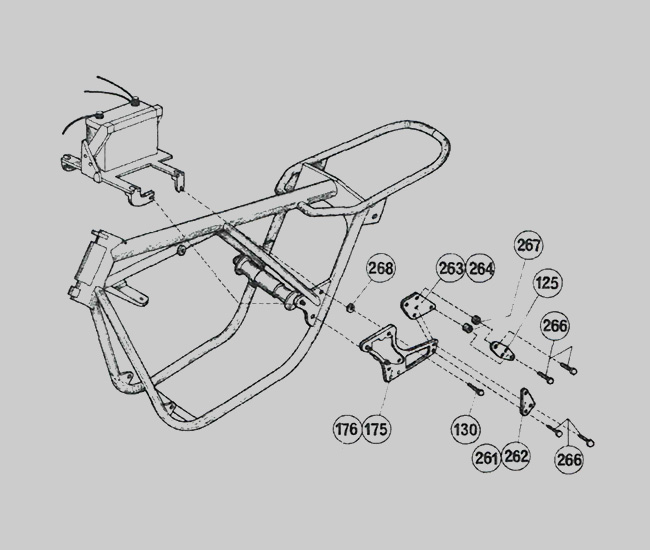 267
268
263 264
125
266
176 175
130
261 262
266