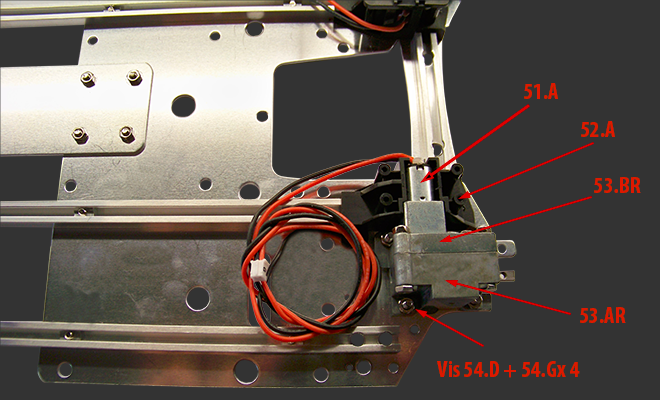 51.A
52.A
53.BR
53.AR
Vis 54.D + 54.Gx 4